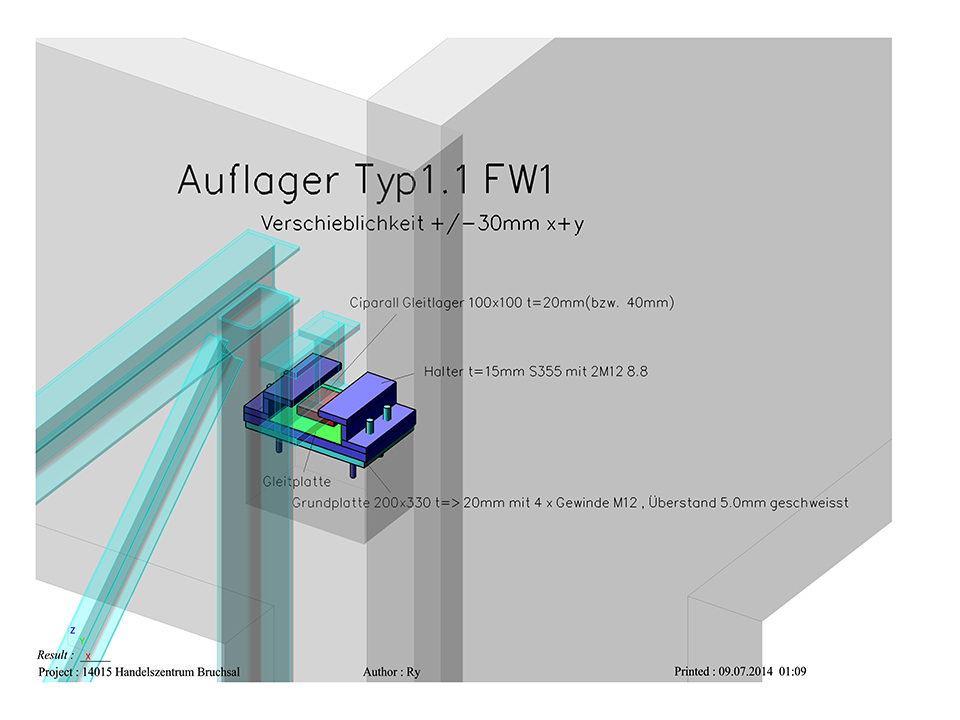 Auflager Typ1.1 FW1

Verschieblichkeit +/−30mm x+y

Ciparall Gleitlager 100x100 t=20mm(bzw. 40mm)

Halter t=15mm S355 mit 2M12 8.8

Gleitplatte

Grundplatte 200x330 t=> 20mm mit 4 x Gewinde M12 , Überstand 5.0mm geschweisst

z
y
x

Result :

Project : 14015 Handelszentrum Bruchsal

Author : Ry

Printed : 09.07.2014 01:09