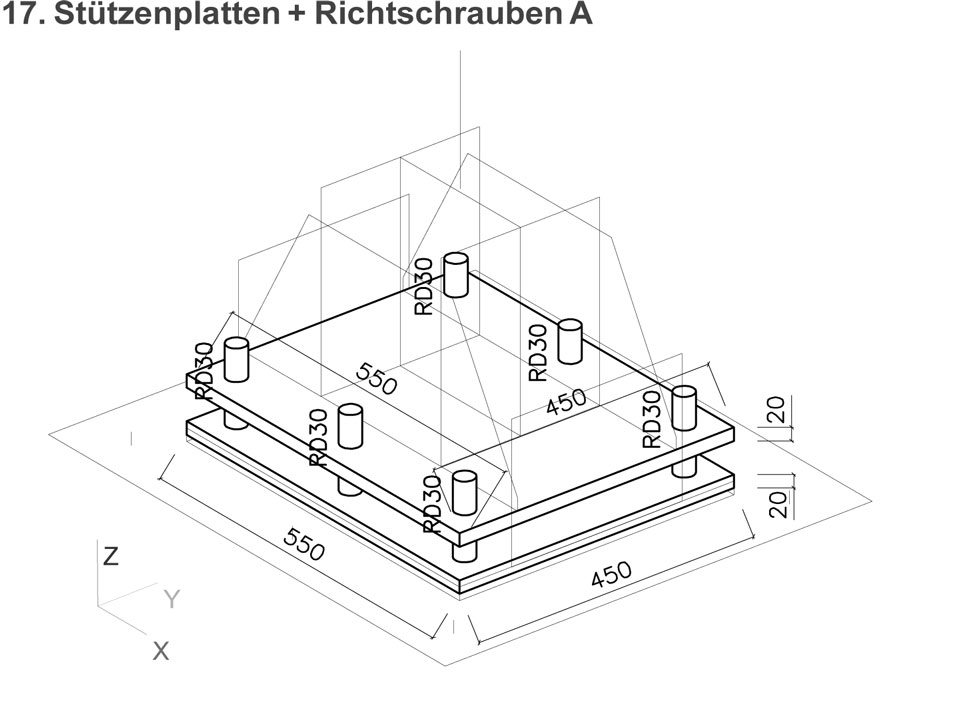 17. Stützenplatten + Richtschrauben A

RD30
RD30
RD30
550
450
RD30
RD30
RD30
20
20
550
450
Z
Y
X